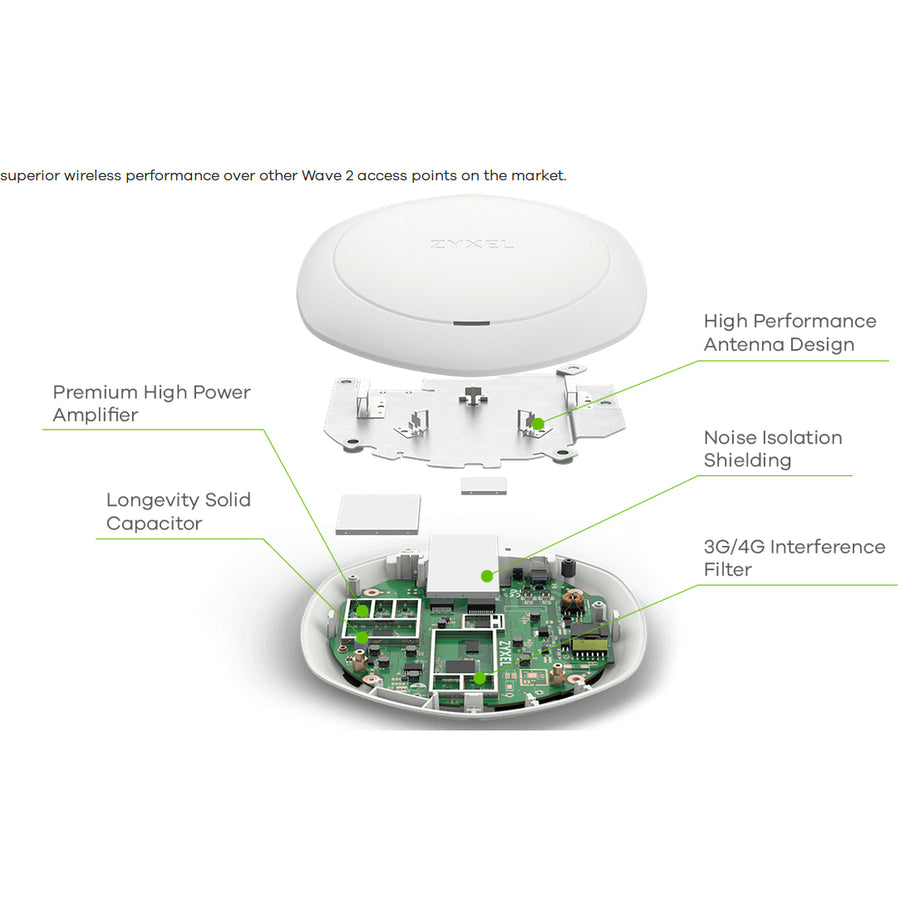 superior wireless performance over other Wave 2 access points on the market.

ZYXEL

High Performance Antenna Design

Premium High Power Amplifier

Noise Isolation Shielding

Longevity Solid Capacitor

3G/4G Interference Filter

ZYXEL