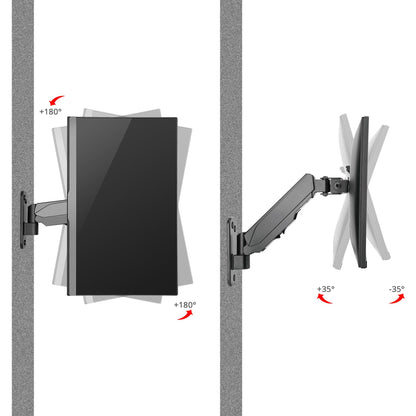 +180°

+180°

+35°

-35°