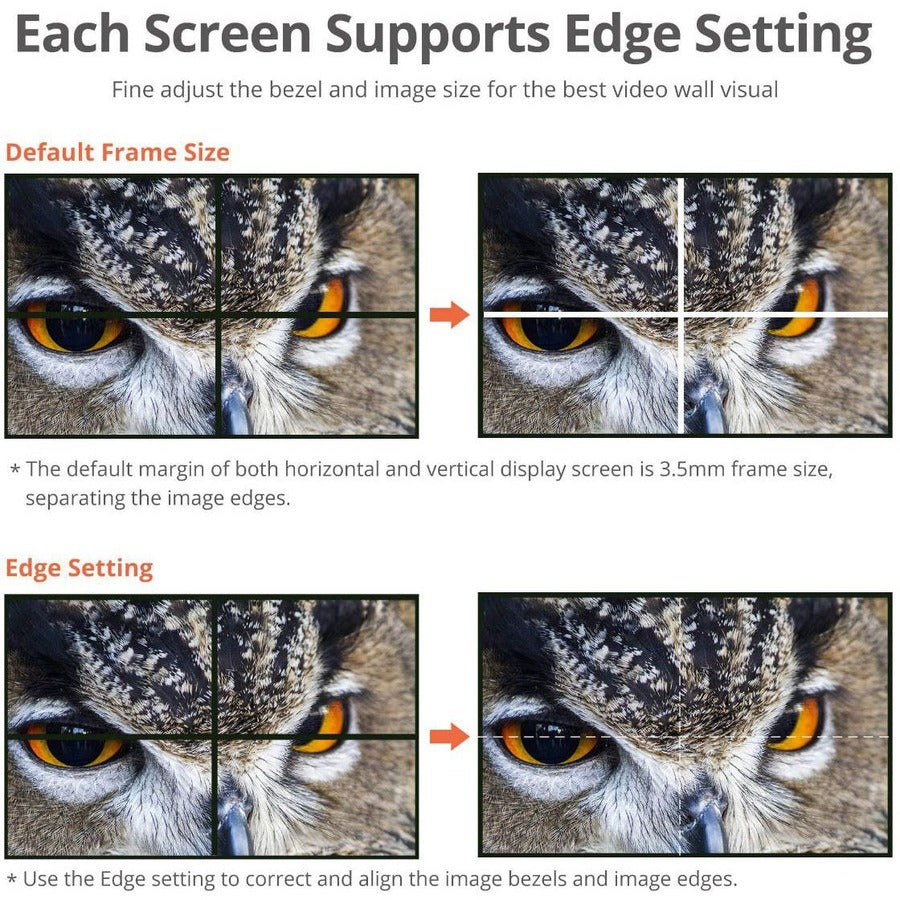 Each Screen Supports Edge Setting

Fine adjust the bezel and image size for the best video wall visual

Default Frame Size

* The default margin of both horizontal and vertical display screen is 3.5mm frame size, separating the image edges.

Edge Setting

* Use the Edge setting to correct and align the image bezels and image edges.