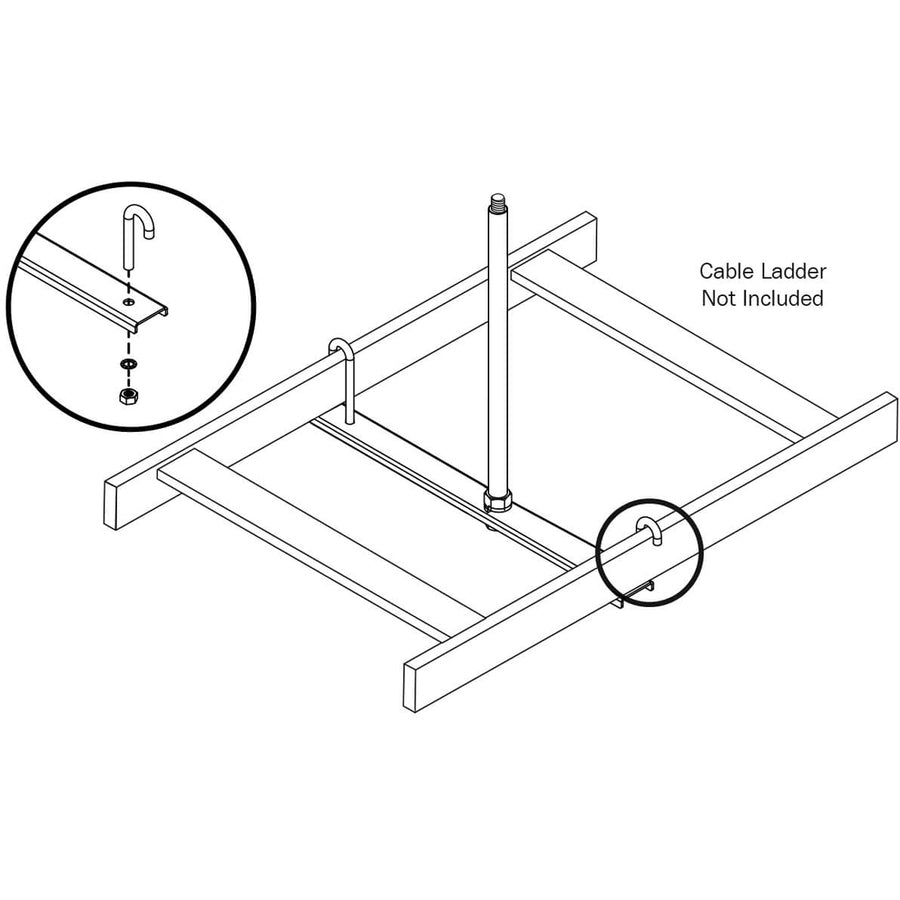 Cable Ladder
Not Included